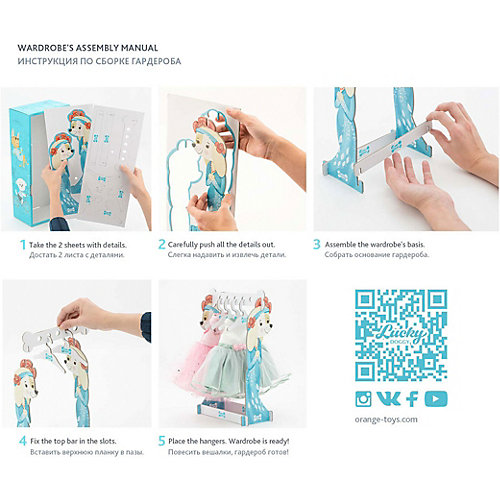 WARDROBE'S ASSEMBLY MANUAL
ИНСТРУКЦИЯ ПО СБОРКЕ ГАРДЕРОБА

1 Take the 2 sheets with details.
Достать 2 листа с деталями.

2 Carefully push all the details out.
Слегка надавить и извлечь детали.

3 Assemble the wardrobe's basis.
Собрать основание гардероба.

4 Fix the top bar in the slots.
Вставить верхнюю планку в пазы.

5 Place the hangers. Wardrobe is ready!
Повесить вешалки, гардероб готов!

Lucky DOGGY

orange-toys.com