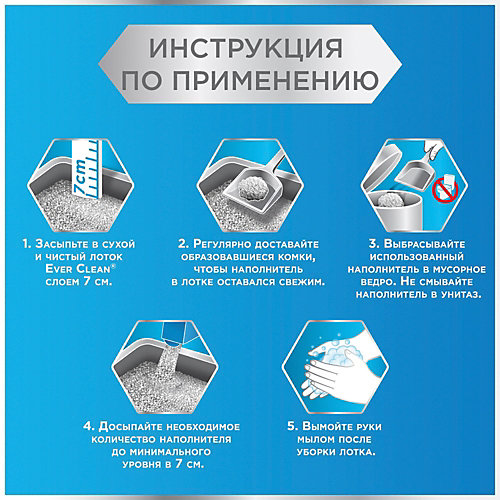 ИНСТРУКЦИЯ ПО ПРИМЕНЕНИЮ

7cm

1. Засыпьте в сухой и чистый лоток Ever Clean® слоем 7 см.

2. Регулярно доставайте образовавшиеся комки, чтобы наполнитель в лотке оставался свежим.

3. Выбрасывайте использованный наполнитель в мусорное ведро. Не смывайте наполнитель в унитаз.

4. Досыпайте необходимое количество наполнителя до минимального уровня в 7 см.

5. Вымойте руки мылом после уборки лотка.