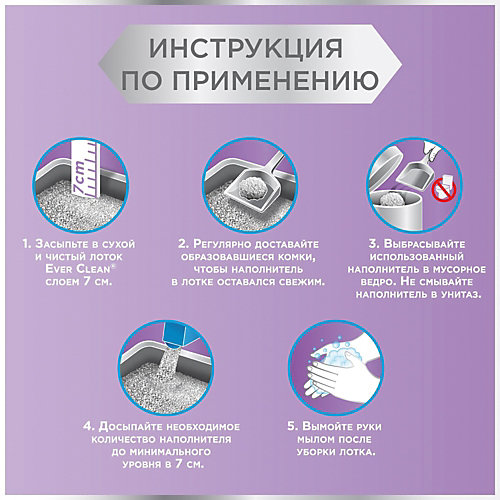 ИНСТРУКЦИЯ ПО ПРИМЕНЕНИЮ

7cm

1. Засыпьте в сухой и чистый лоток Ever Clean® слоем 7 см.

2. Регулярно доставайте образовавшиеся комки, чтобы наполнитель в лотке оставался свежим.

3. Выбрасывайте использованный наполнитель в мусорное ведро. Не смывайте наполнитель в унитаз.

4. Досыпайте необходимое количество наполнителя до минимального уровня в 7 см.

5. Вымойте руки мылом после уборки лотка.