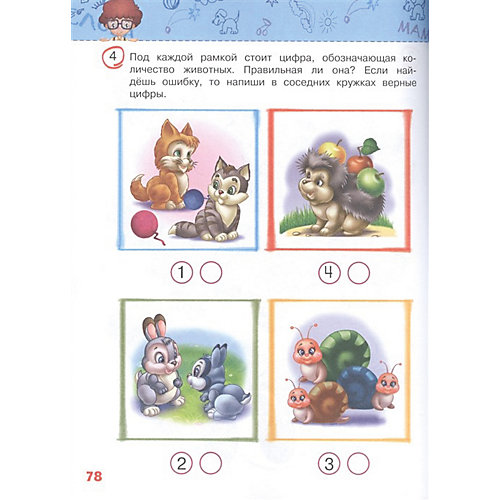 МАМ

4 Под каждой рамкой стоит цифра, обозначающая количество животных. Правильная ли она? Если найдёшь ошибку, то напиши в соседних кружках верные цифры.

1

4

2

3

78