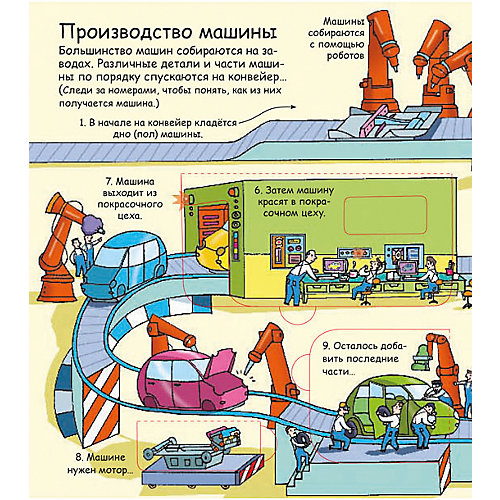 Производство машины

Большинство машин собираются на заводах. Различные детали и части машины по порядку спускаются на конвейер...
(Следи за номерами, чтобы понять, как из них получается машина.)

Машины собираются с помощью роботов

1. В начале на конвейер кладётся дно (пол) машины.

7. Машина выходит из покрасочного цеха.

6. Затем машину красят в покрасочном цеху.

9. Осталось добавить последние части...

8. Машине нужен мотор...